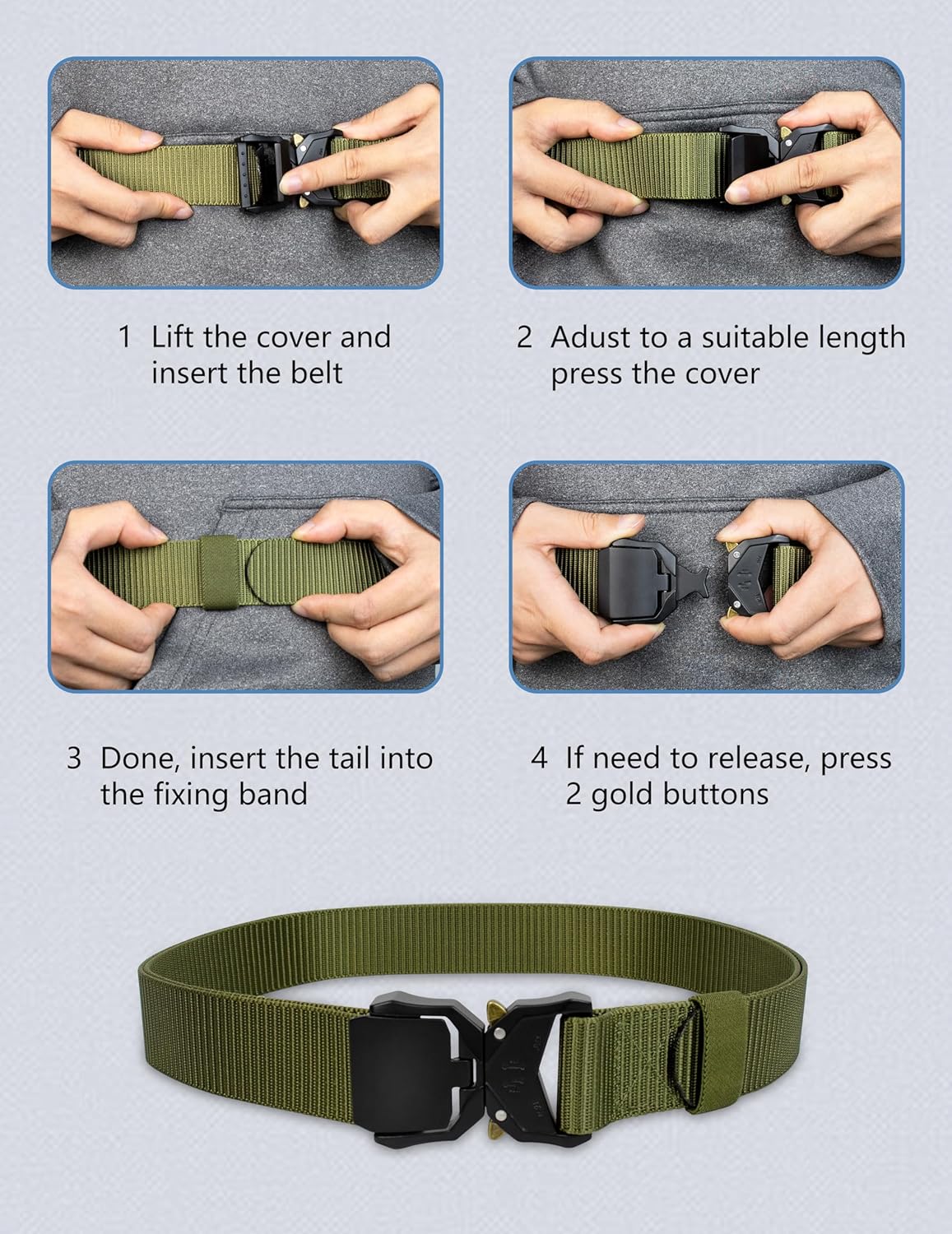 1 Lift the cover and insert the belt

2 Adust to a suitable length press the cover

3 Done, insert the tail into the fixing band

4 If need to release, press 2 gold buttons