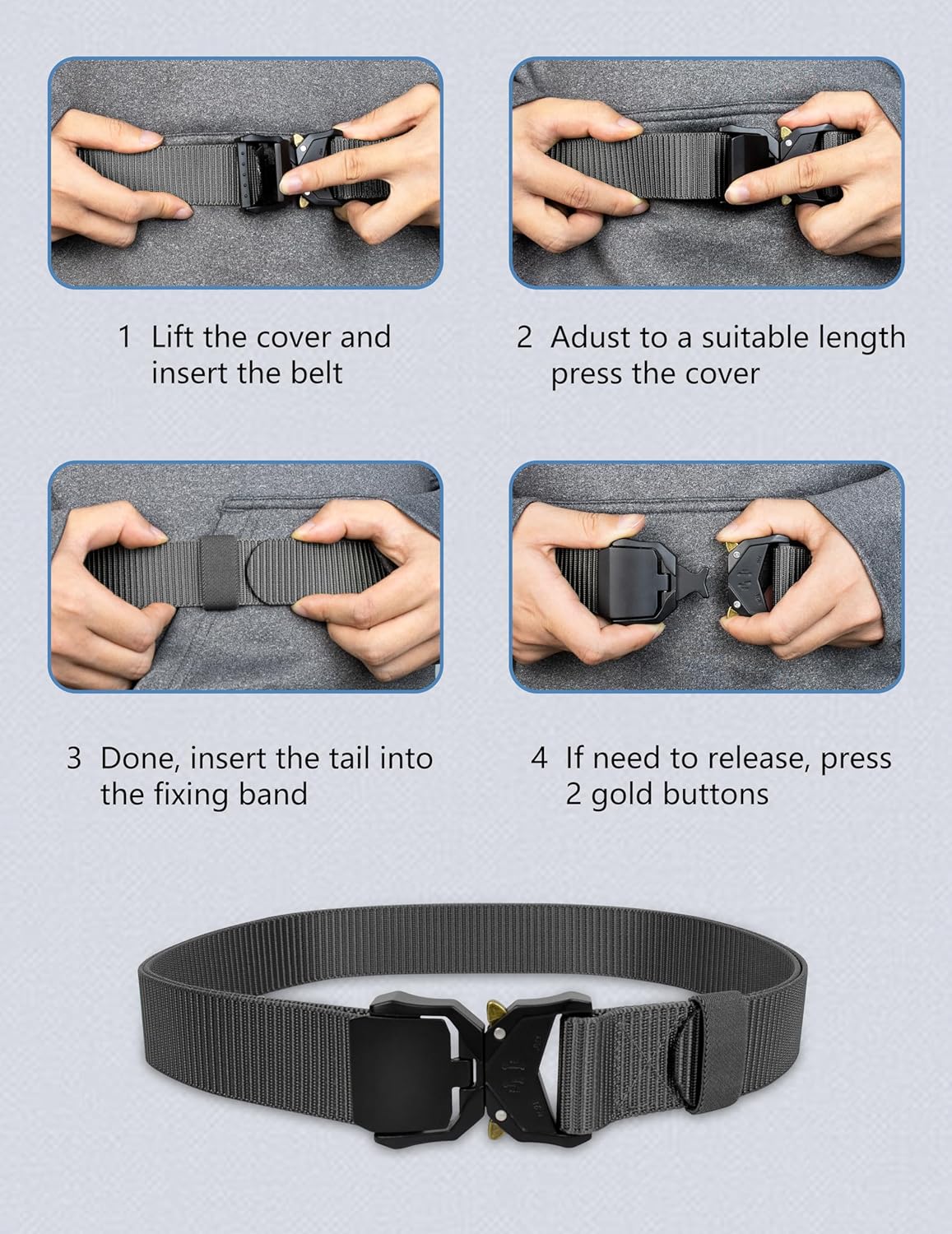 1 Lift the cover and insert the belt

2 Adust to a suitable length press the cover

3 Done, insert the tail into the fixing band

4 If need to release, press 2 gold buttons